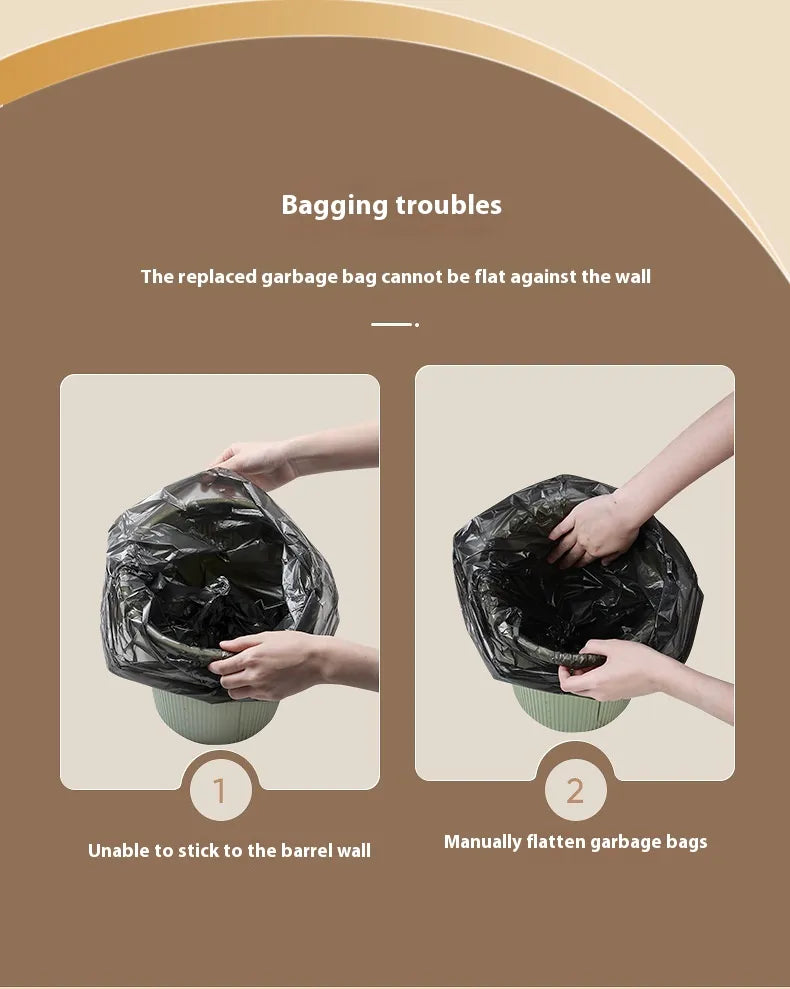 Bagging troubles

The replaced garbage bag cannot be flat against the wall

1

Unable to stick to the barrel wall

2

Manually flatten garbage bags